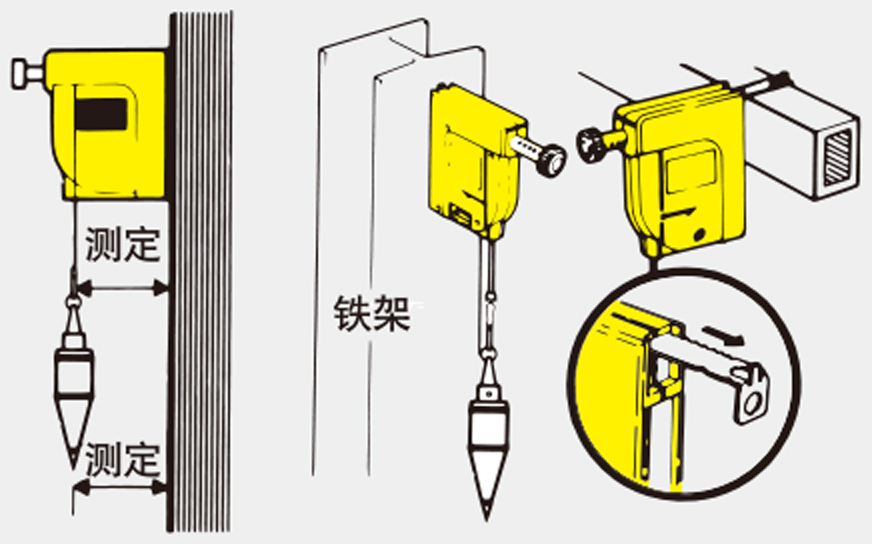 测定
测定
铁架