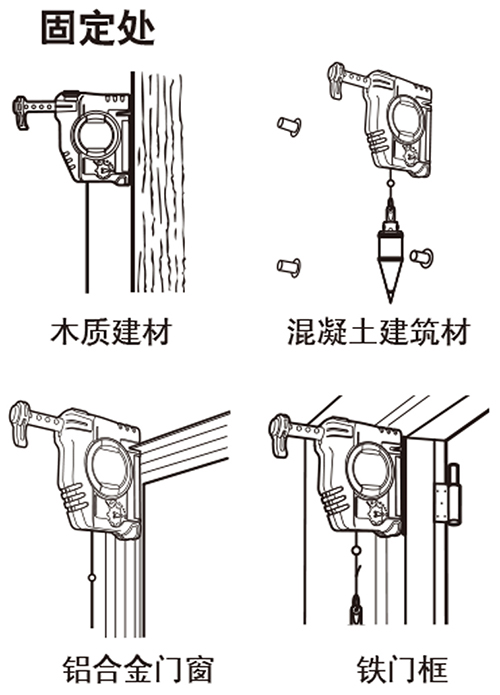 固定处

木质建材

混凝土建筑材

铝合金门窗

铁门框