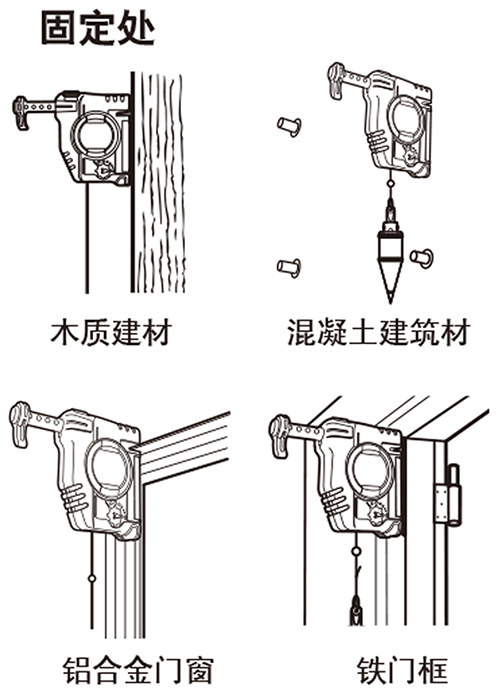 固定处

木质建材

混凝土建筑材

铝合金门窗

铁门框